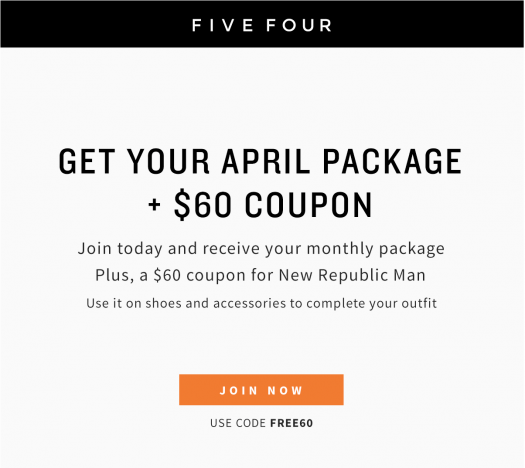 FIVE FOUR

GET YOUR APRIL PACKAGE
+ $60 COUPON

Join today and receive your monthly package
Plus, a $60 coupon for New Republic Man
Use it on shoes and accessories to complete your outfit

JOIN NOW

USE CODE FREE60